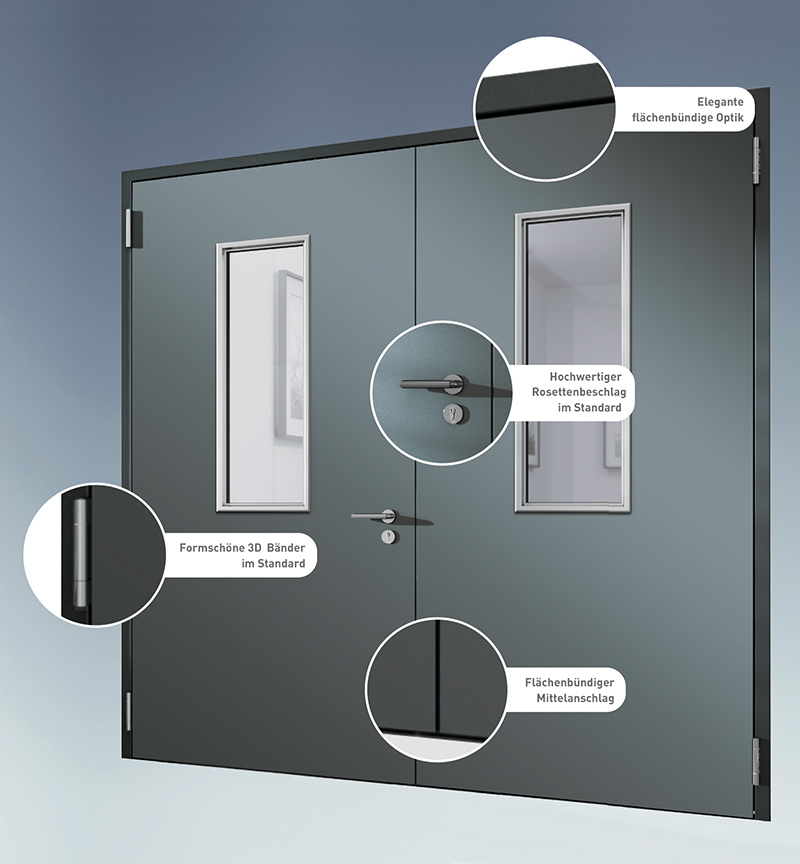 Elegante
flächenbündige Optik

Hochwertiger
Rosettenbeschlag
im Standard

Formschöne 3D Bänder
im Standard

Flächenbündiger
Mittelanschlag