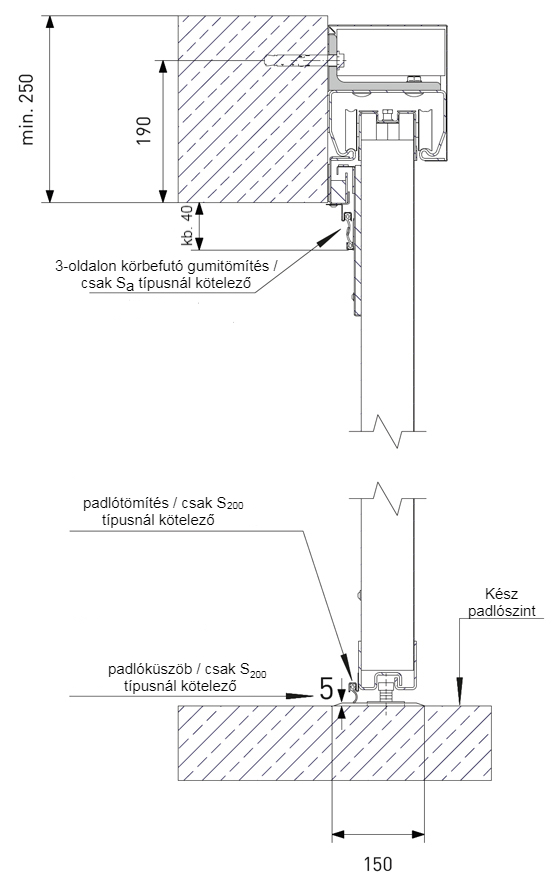 min. 250

190

kb. 40

3-oldalon körbefutó gumitömítés / csak $S_a$ típusnál kötelező

padlótömítés / csak $S_{200}$ típusnál kötelező

Kész padlószint

padlóküszöb / csak $S_{200}$ típusnál kötelező

5

150