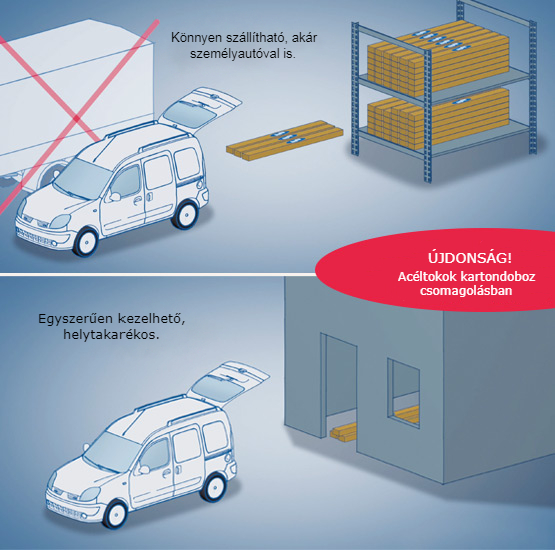 Könnyen szállítható, akár személyautóval is.

ÚJDONSÁG!
Acéltokok kartondoboz csomagolásban

Egyszerűen kezelhető, helytakarékos.